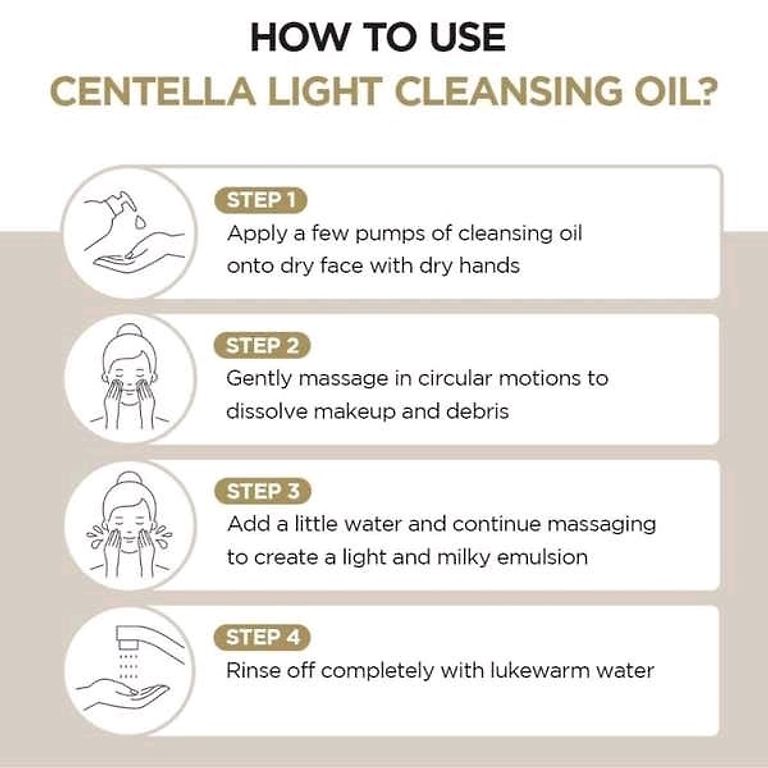 HOW TO USE
CENTELLA LIGHT CLEANSING OIL?

STEP 1
Apply a few pumps of cleansing oil onto dry face with dry hands

STEP 2
Gently massage in circular motions to dissolve makeup and debris

STEP 3
Add a little water and continue massaging to create a light and milky emulsion

STEP 4
Rinse off completely with lukewarm water