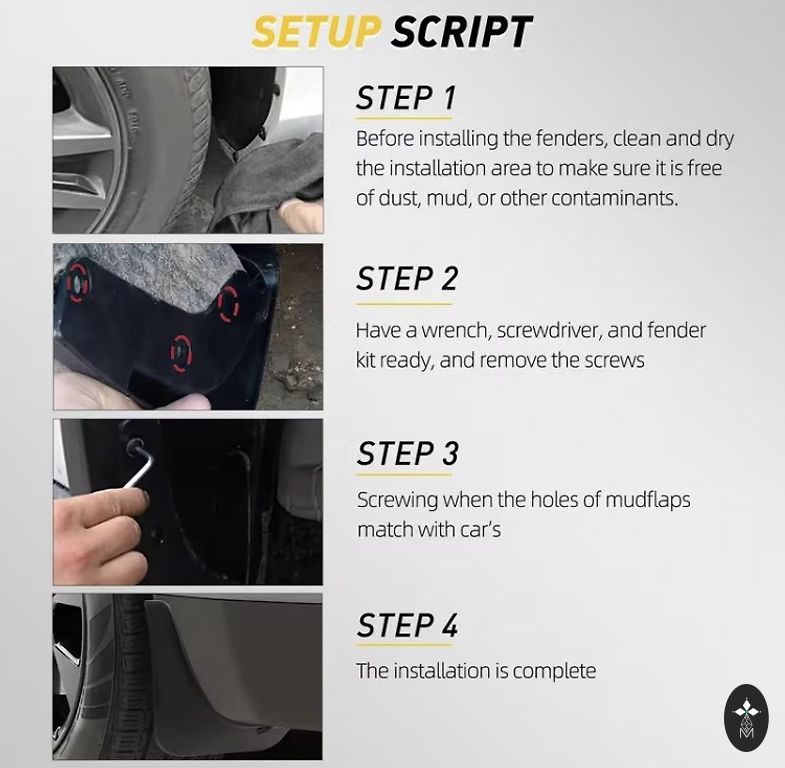 SETUP SCRIPT

STEP 1

Before installing the fenders, clean and dry the installation area to make sure it is free of dust, mud, or other contaminants.

STEP 2

Have a wrench, screwdriver, and fender kit ready, and remove the screws

STEP 3

Screwing when the holes of mudflaps match with car's

STEP 4

The installation is complete