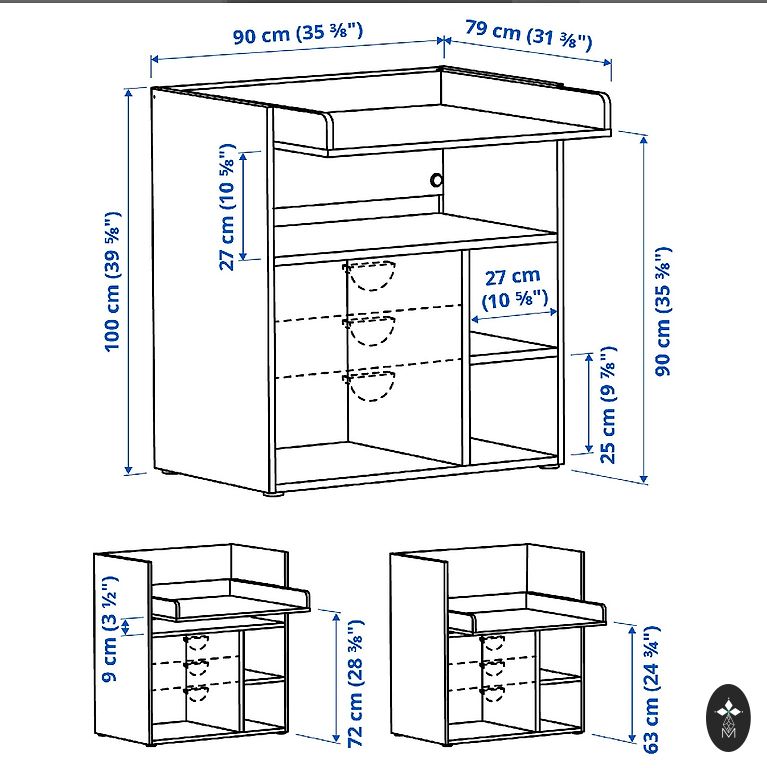 90 cm (35 ⅜")
79 cm (31 ⅜")
100 cm (39 ⅝")
27 cm (10 ⅝")
27 cm (10 ⅝")
90 cm (35 ⅜")
25 cm (9 ⅞")
9 cm (3 ½")
72 cm (28 ⅜")
63 cm (24 ¾")