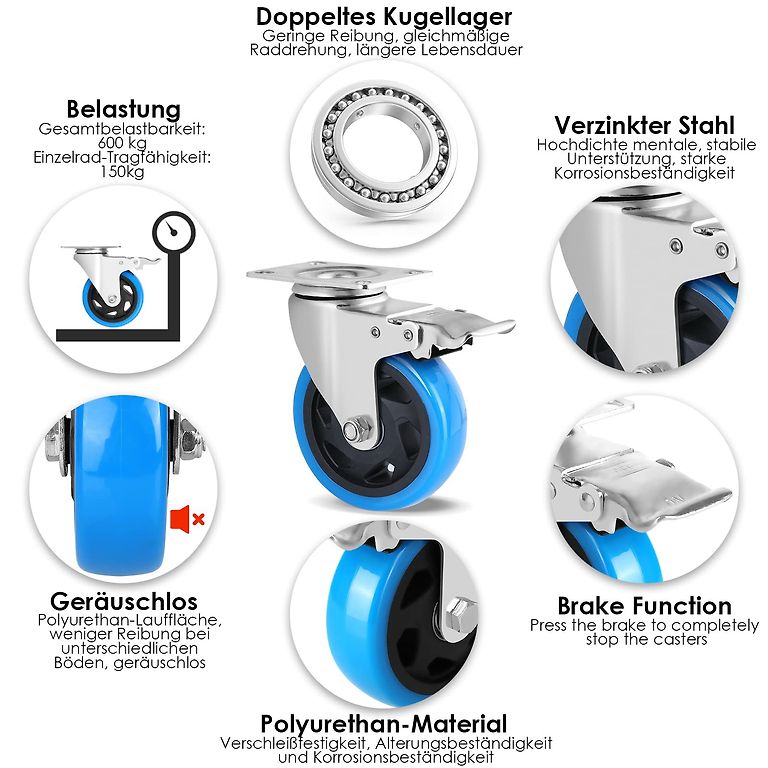 Doppeltes Kugellager
Geringe Reibung, gleichmäßige Raddrehung, längere Lebensdauer

Belastung
Gesamtbelastbarkeit: 600 kg
Einzelrad-Tragfähigkeit: 150kg

Verzinkter Stahl
Hochdichte mentale, stabile Unterstützung, starke Korrosionsbeständigkeit

Geräuschlos
Polyurethan-Lauffläche, weniger Reibung bei unterschiedlichen Böden, geräuschlos

Brake Function
Press the brake to completely stop the casters

Polyurethan-Material
Verschleißfestigkeit, Alterungsbeständigkeit und Korrosionsbeständigkeit