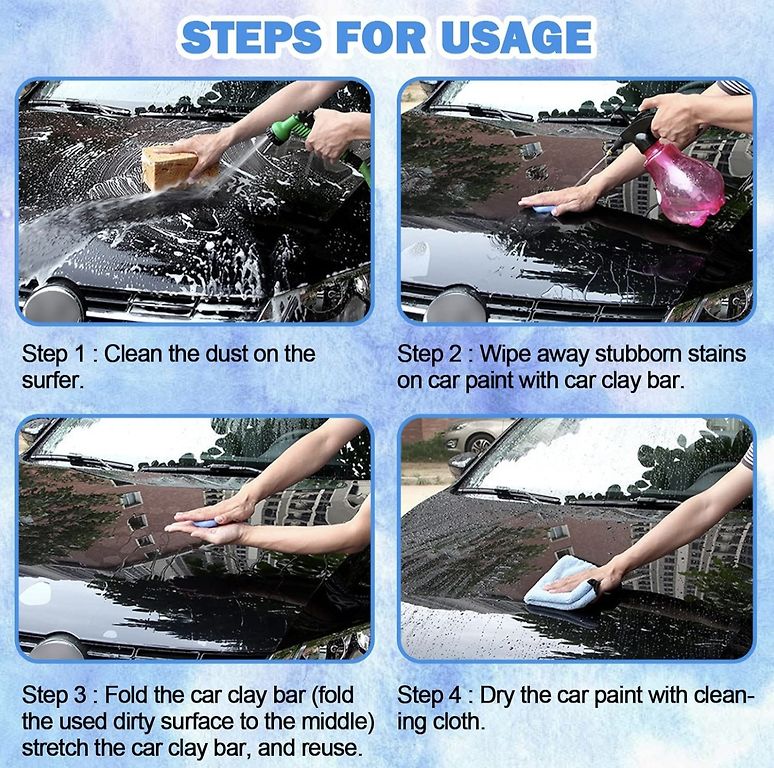 STEPS FOR USAGE

Step 1 : Clean the dust on the surfer.

Step 2 : Wipe away stubborn stains on car paint with car clay bar.

Step 3 : Fold the car clay bar (fold the used dirty surface to the middle) stretch the car clay bar, and reuse.

Step 4 : Dry the car paint with cleaning cloth.