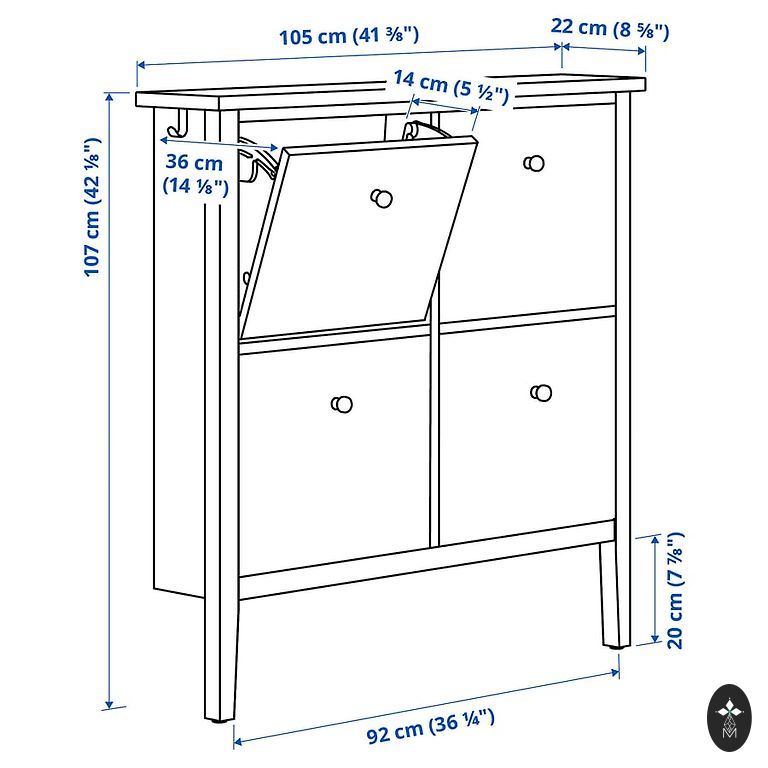 105 cm (41 ⅜")
22 cm (8 ⅝")
14 cm (5 ½")
36 cm (14 ⅛")
107 cm (42 ⅛")
20 cm (7 ⅞")
92 cm (36 ¼")