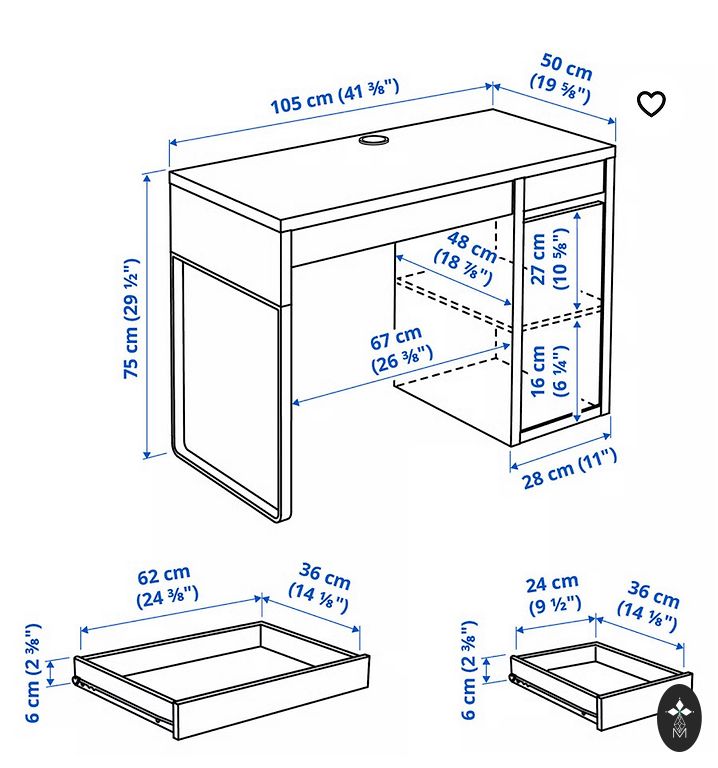 105 cm (41 ⅜")

50 cm
(19 ⅝")

75 cm (29 ½")

48 cm
(18 ⅞")

27 cm
(10 ⅝")

67 cm
(26 ⅜")

16 cm
(6 ¼")

28 cm (11")

62 cm
(24 ⅜")

36 cm
(14 ⅛")

6 cm (2 ⅜")

24 cm
(9 ½")

36 cm
(14 ⅛")

6 cm (2 ⅜")