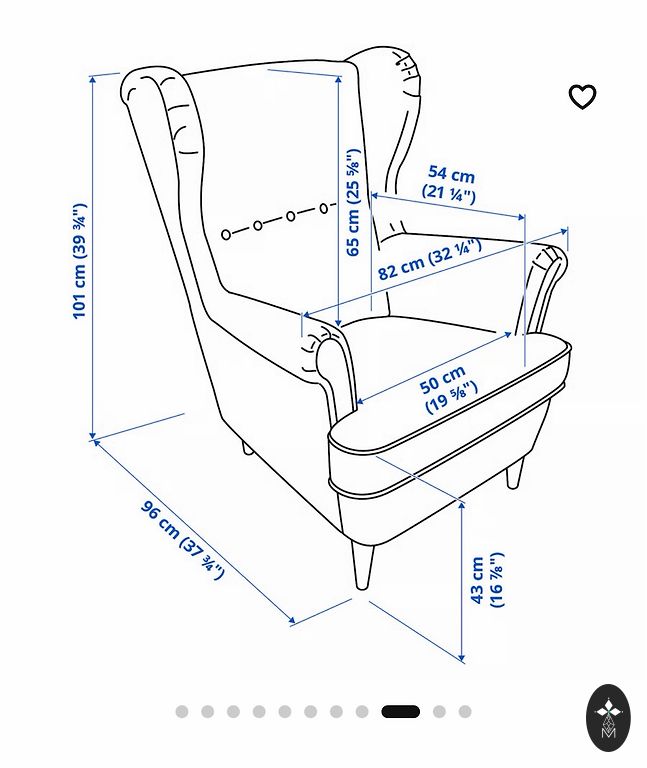 101 cm (39 ¾")

65 cm (25 ⅝")

54 cm
(21 ¼")

82 cm (32 ¼")

50 cm
(19 ⅝")

96 cm (37 ¾")

43 cm
(16 ⅞")