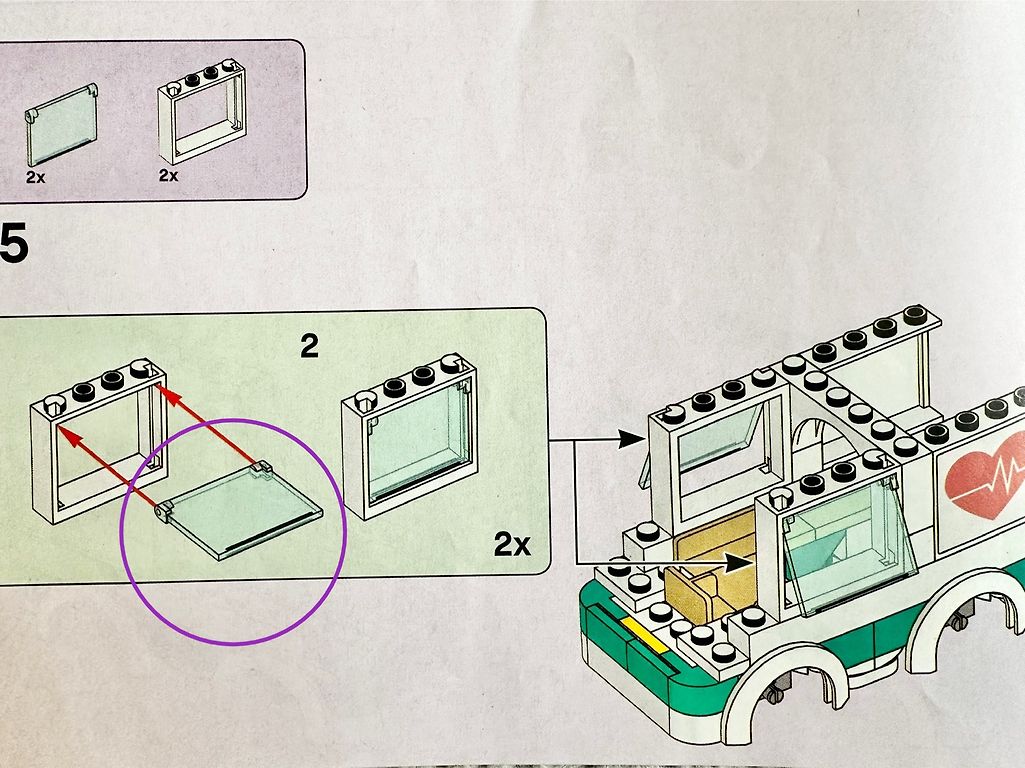 2x
2x

5

2

2x