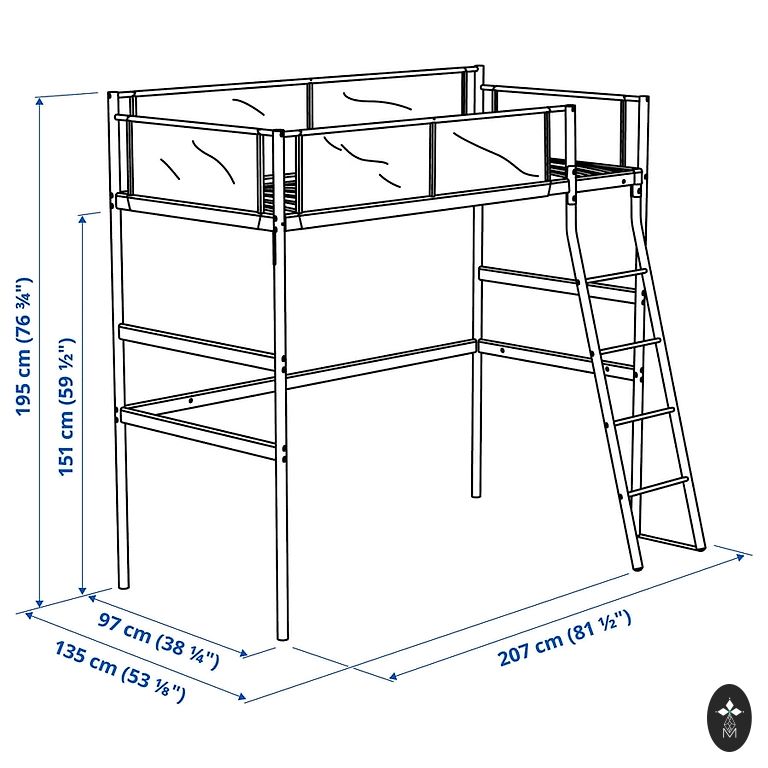 195 cm (76 ¾")
151 cm (59 ½")
97 cm (38 ¼")
135 cm (53 ⅛")
207 cm (81 ½")