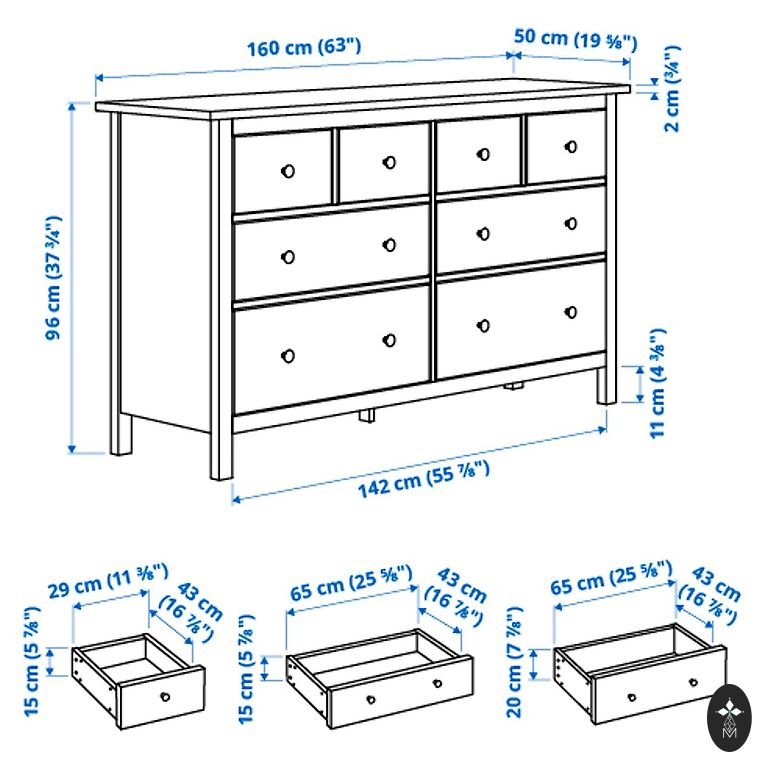 160 cm (63")
50 cm (19 ⅝")
2 cm (¾")
96 cm (37 ¾")
11 cm (4 ⅜")
142 cm (55 ⅞")

29 cm (11 ⅜")
43 cm (16 ⅞")
15 cm (5 ⅞")

65 cm (25 ⅝")
43 cm (16 ⅞")
15 cm (5 ⅞")

65 cm (25 ⅝")
43 cm (16 ⅞")
20 cm (7 ⅞")