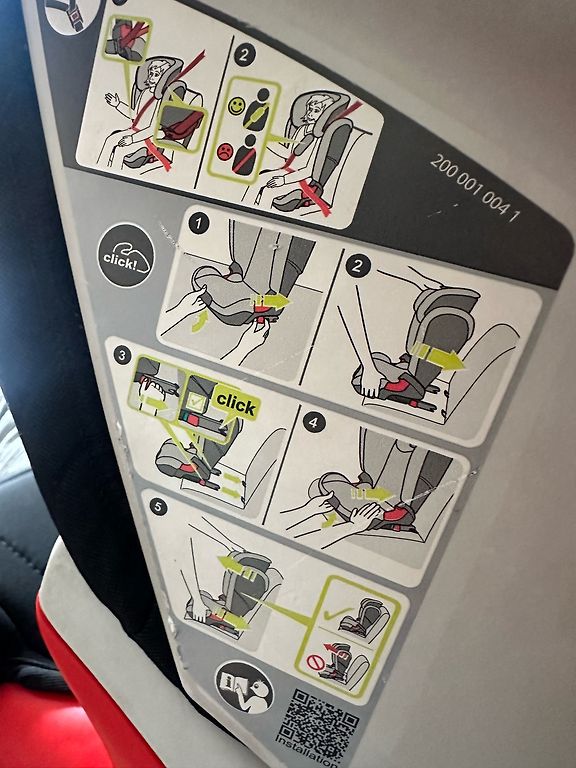 2

200 001 004 1

click!

1

2

3

click

4

5

Installation