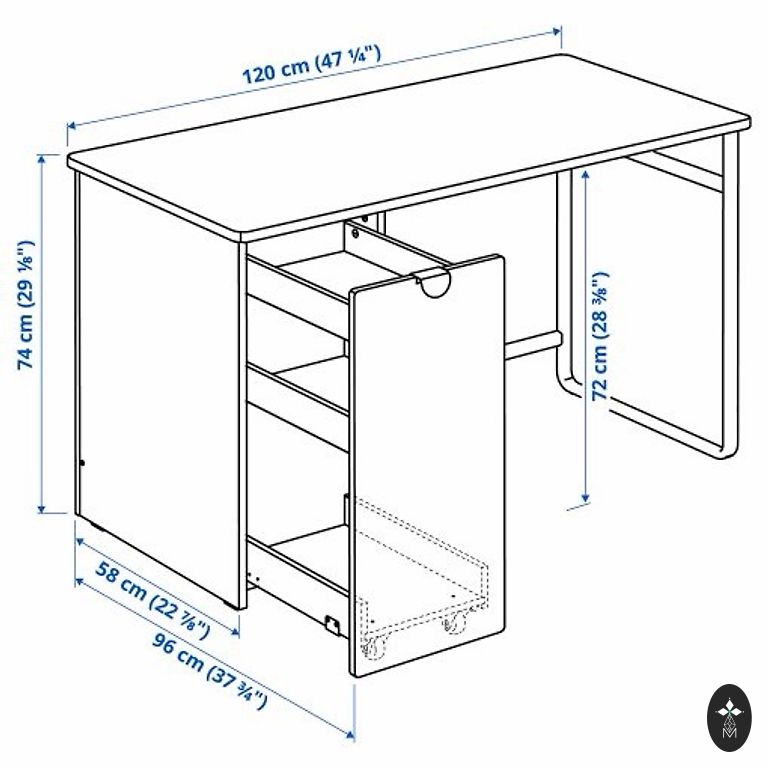 120 cm (47 ¼")

74 cm (29 ⅛")

72 cm (28 ⅜")

58 cm (22 ⅞")

96 cm (37 ¾")