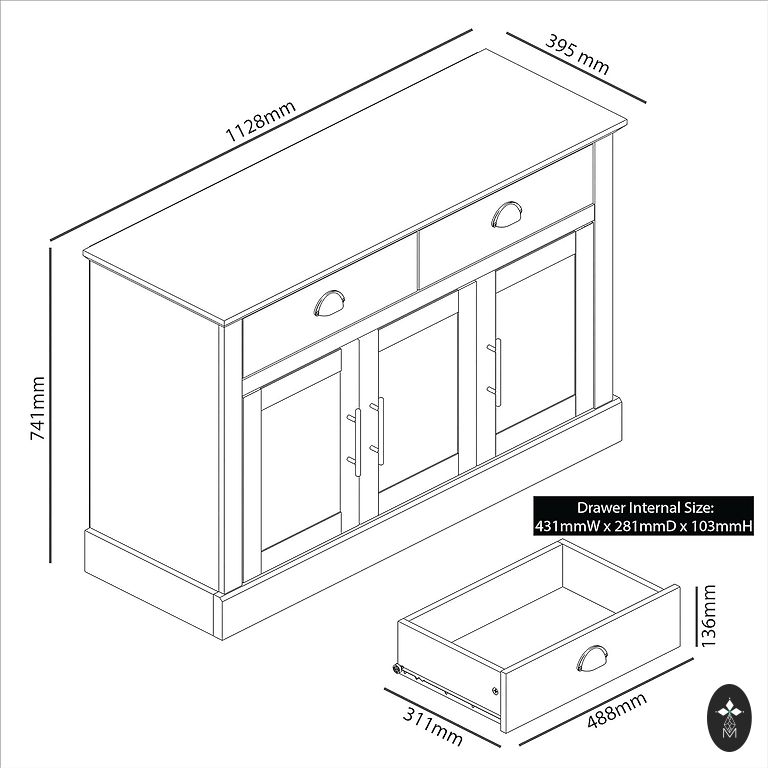 1128mm

395 mm

741mm

Drawer Internal Size:
431mmW x 281mmD x 103mmH

136mm

311mm

488mm